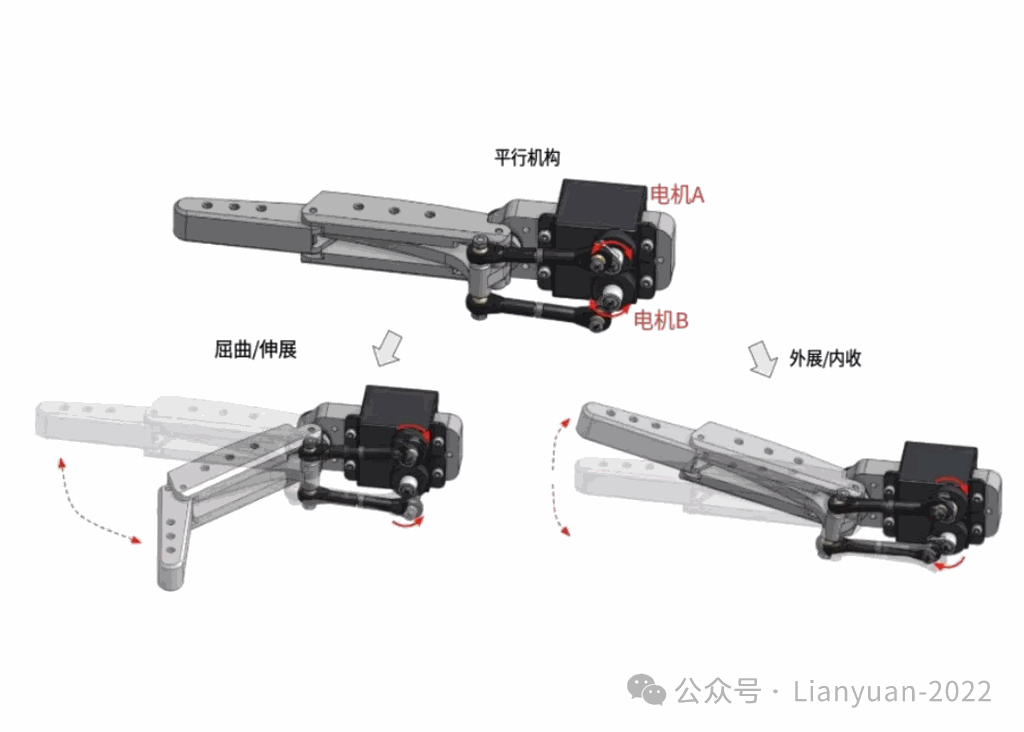 平行机构

电机A

电机B

屈曲/伸展

外展/内收

公众号 · Lianyuan-2022